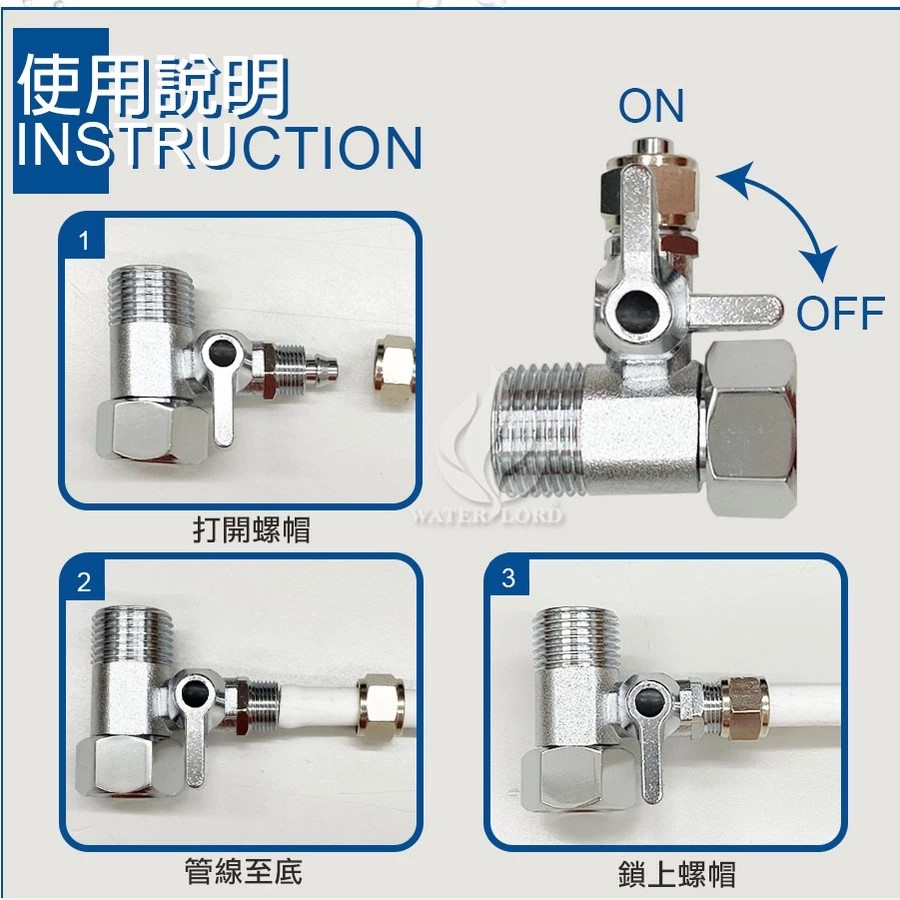 使用說明
INSTRUCTION

ON

OFF

1

打開螺帽

WATER LORD

2

管線至底

3

鎖上螺帽